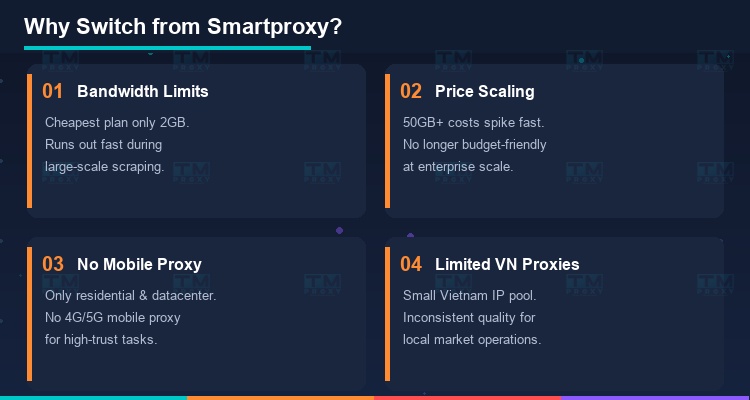 Why Switch from Smartproxy?

01 Bandwidth Limits

Cheapest plan only 2GB. Runs out fast during large-scale scraping.

02 Price Scaling

50GB+ costs spike fast. No longer budget-friendly at enterprise scale.

03 No Mobile Proxy

Only residential & datacenter. No 4G/5G mobile proxy for high-trust tasks.

04 Limited VN Proxies

Small Vietnam IP pool. Inconsistent quality for local market operations.

TM PROXY